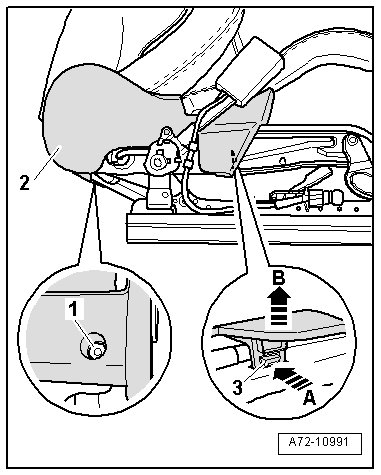 2

1

B

3

A

A72-10991