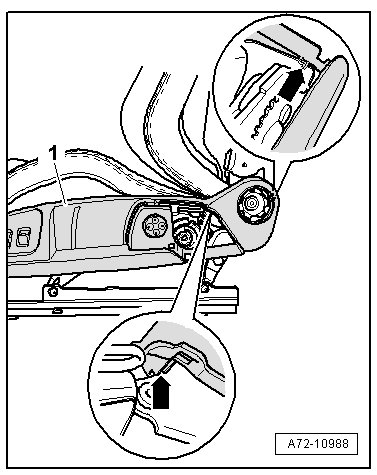 1

A72-10988