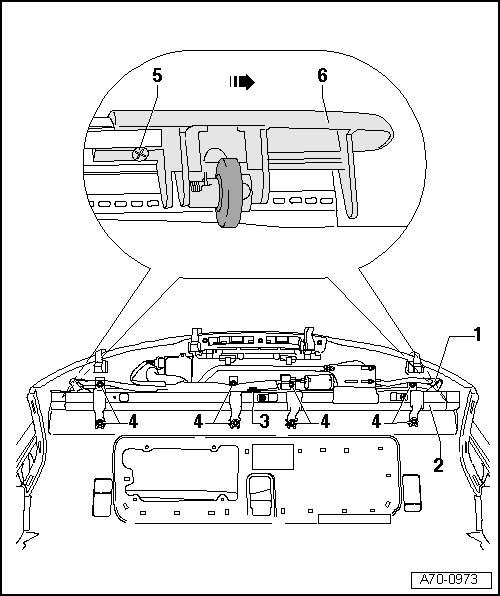 5
6
1
4
4
3
4
4
2
A70-0973