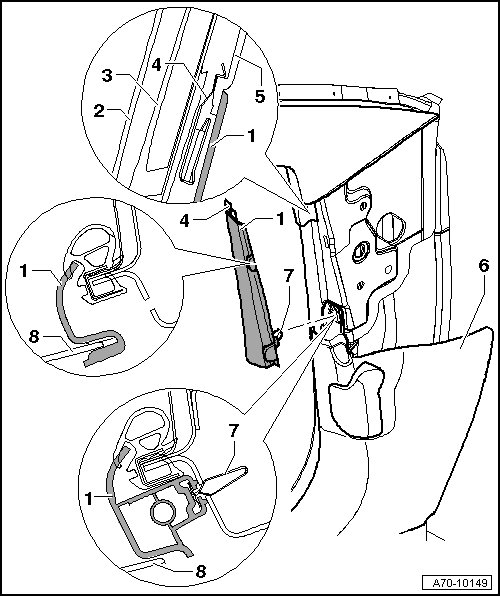 3
4
5
2
1
4
1
1
7
6
8
7
1
8
A70-10149