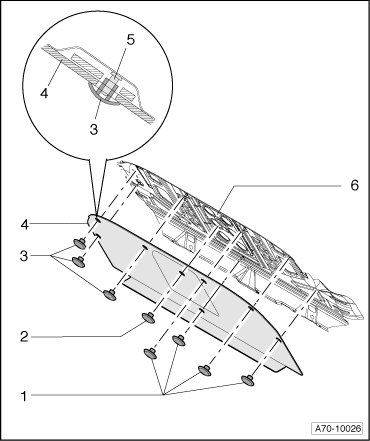 5
4
3
6
4
3
2
1
A70-10026