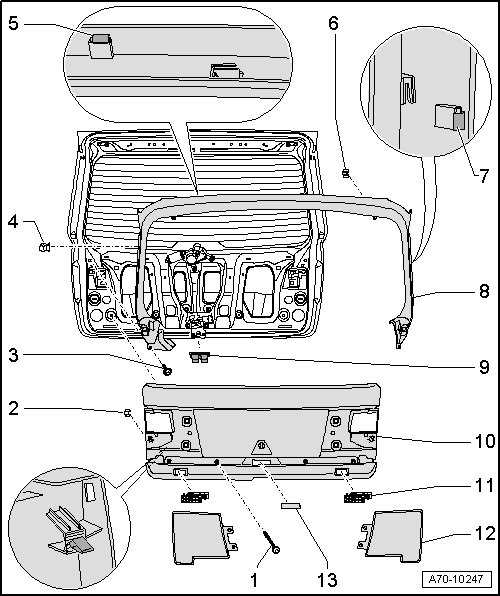 5
6
7
4
8
3
9
2
10
11
12
1
13
A70-10247