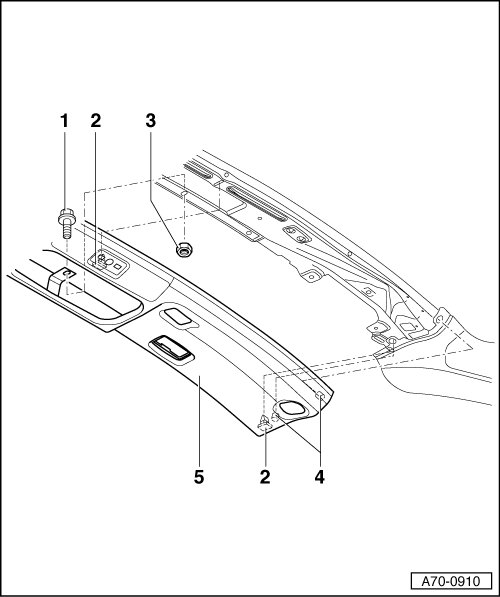 1 2 3

5 2 4

A70-0910