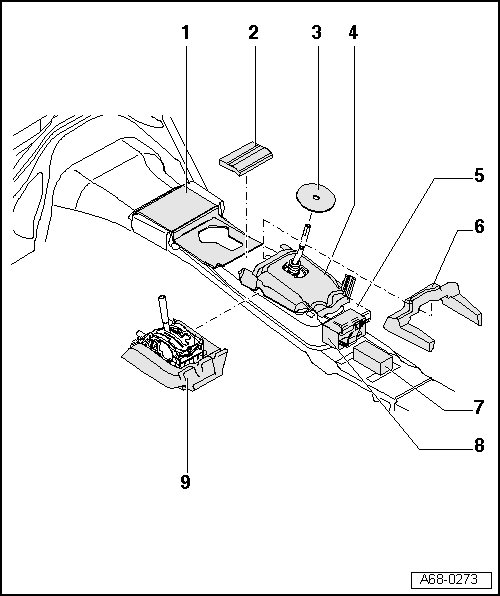 1
2
3
4
5
6
7
8
9
A68-0273