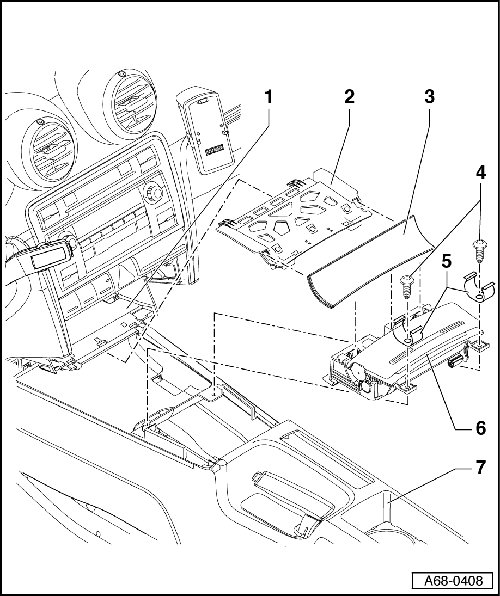 1
2
3
4
5
6
7
A68-0408