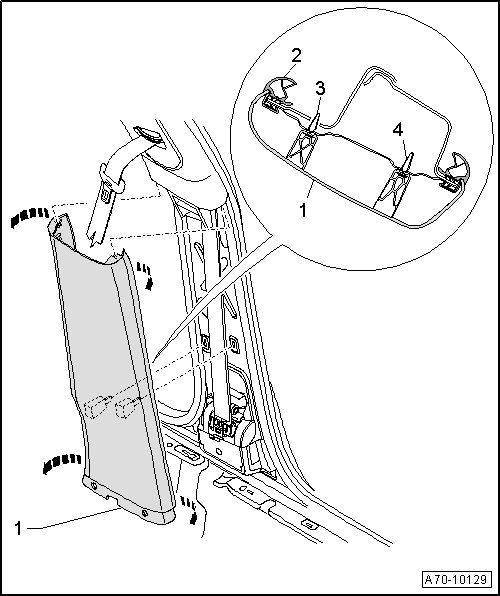 2
3
4
1
1
A70-10129