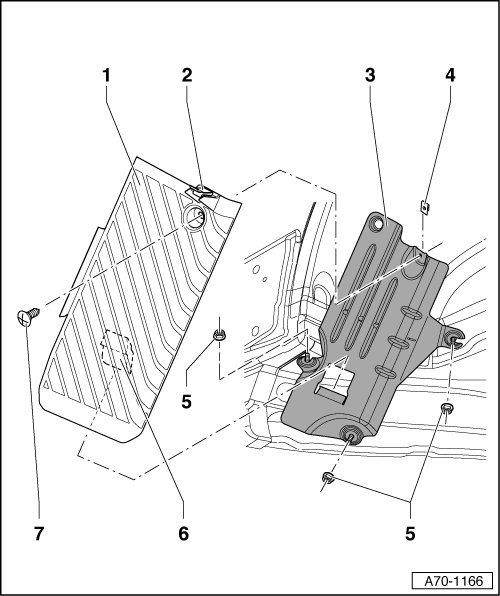 1
2
3
4
5
7
6
5
A70-1166