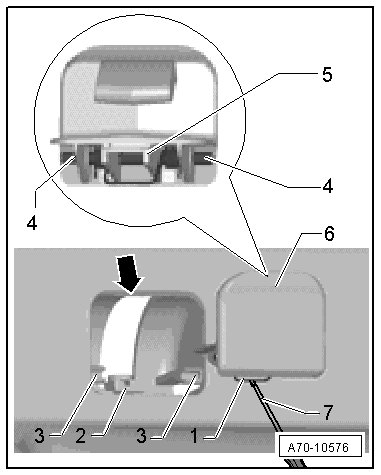 5
4
4
6
7
3
2
3
1
A70-10576