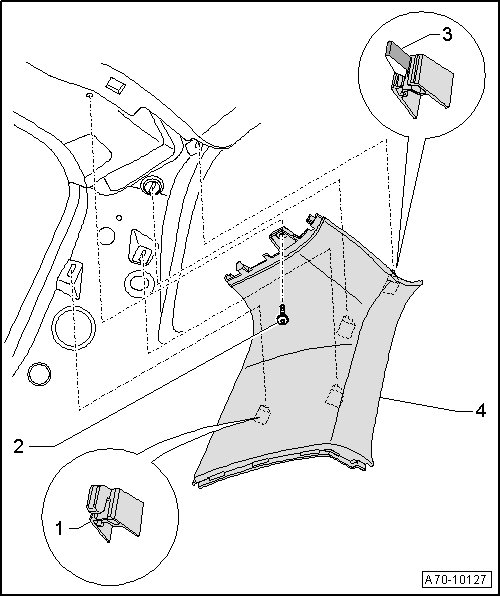 3

4

2

1

A70-10127