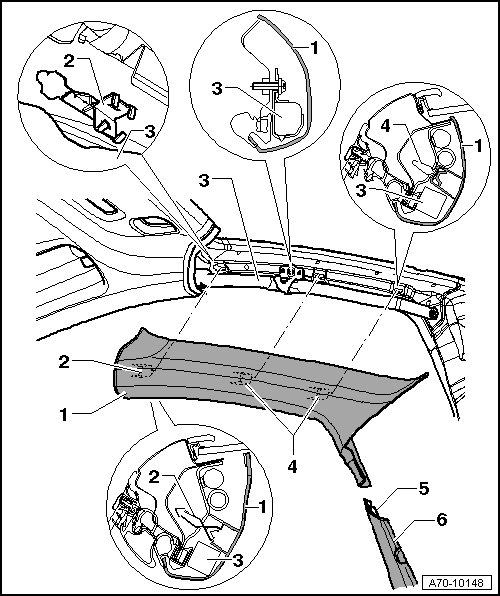 2
3
1
3
4
1
3
3
2
1
4
2
1
3
5
6
A70-10148