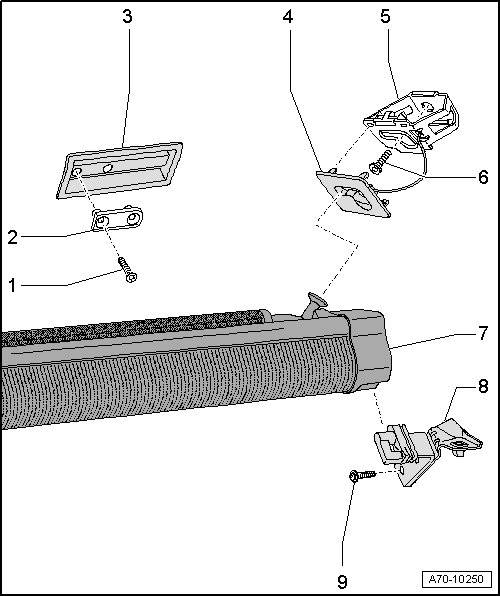 3
4
5
6
2
1
7
8
9
A70-10250