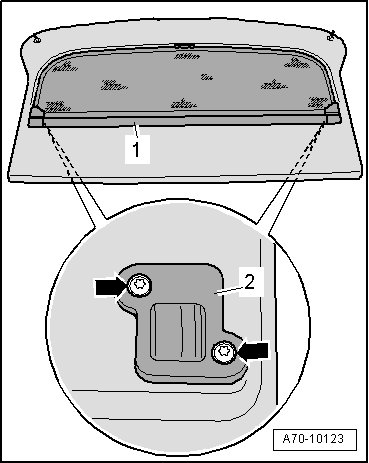 1

2

A70-10123