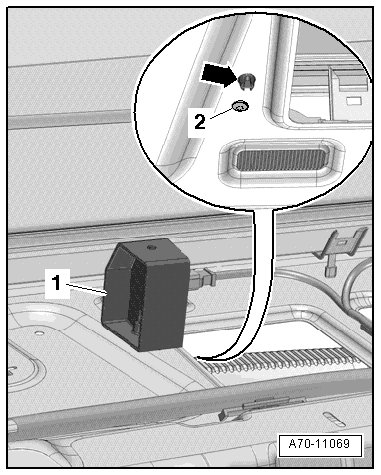 2

1

A70-11069