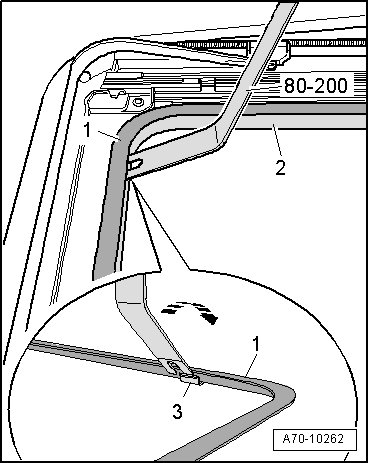 80-200
1
2
1
3
A70-10262