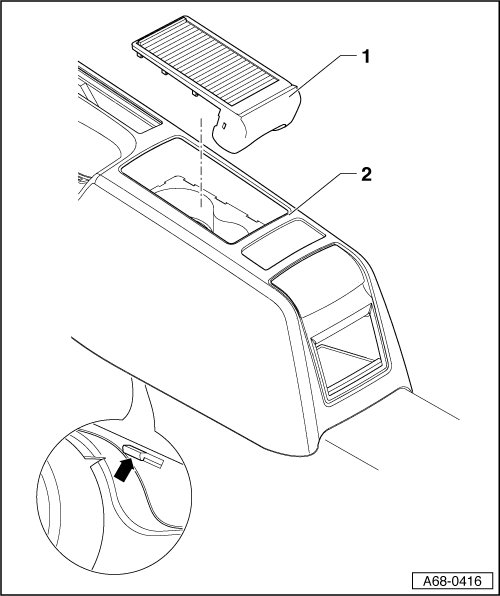 1
2
A68-0416