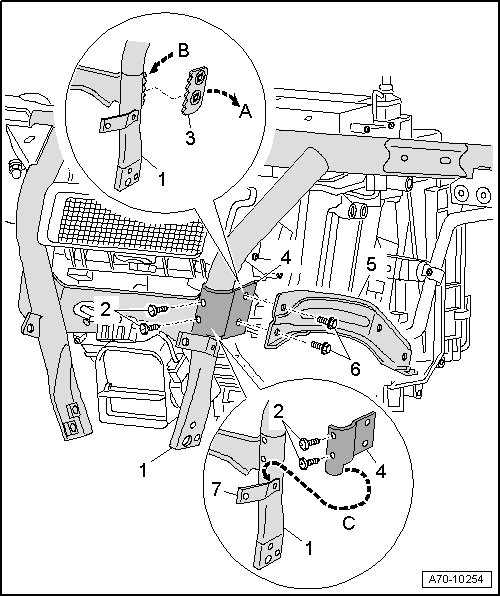 B
A
3
1
4
5
2
6
1
2
4
7
C
1
A70-10254