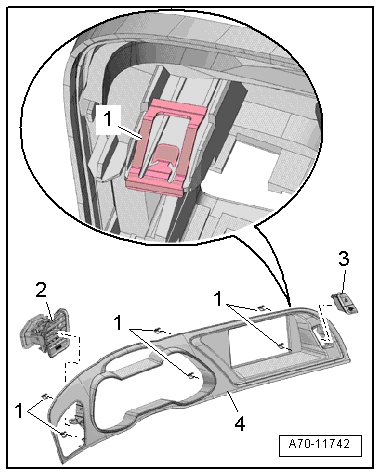 1

3

2

1

1

1

4

A70-11742