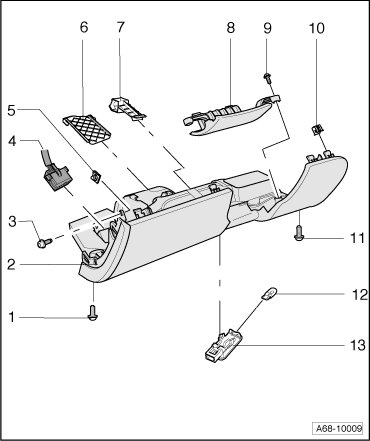 6
7
8
9
10
5
4
3
2
1
11
12
13
A68-10009