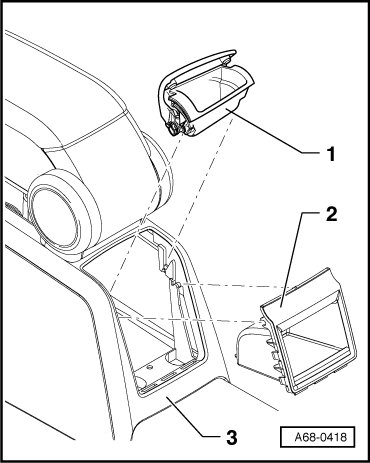 1
2
3
A68-0418