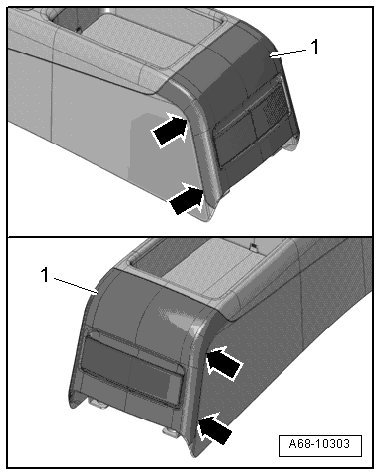 1

1

A68-10303