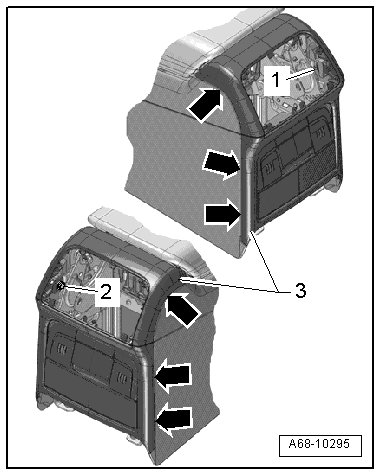 1
2
3
A68-10295