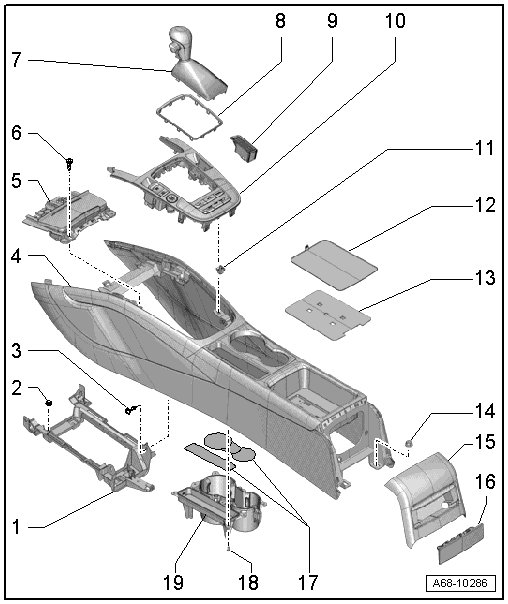 8
9
10
7
6
11
5
12
4
13
3
2
14
15
16
1
19
18
17
A68-10286