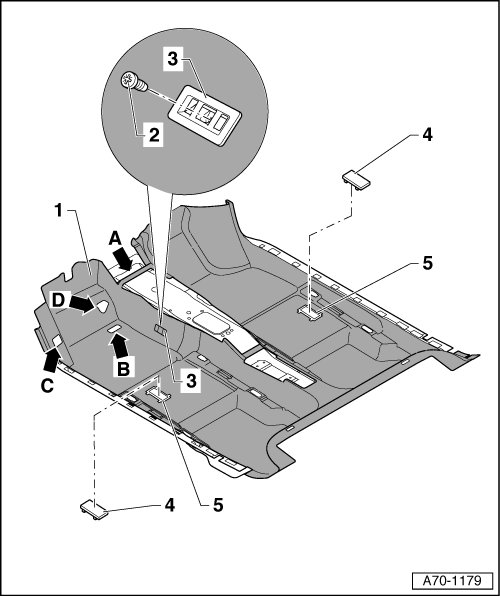 3
2
4
1
A
5
D
B
C
3
4
5
A70-1179