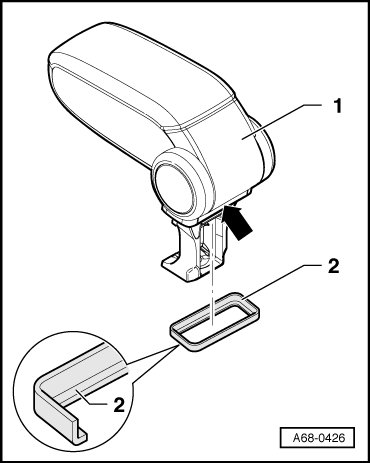 1

2

2

A68-0426