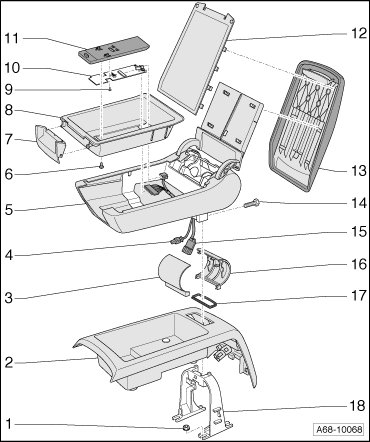 11
10
9
8
7
6
5
4
3
2
1
12
13
14
15
16
17
18
A68-10068