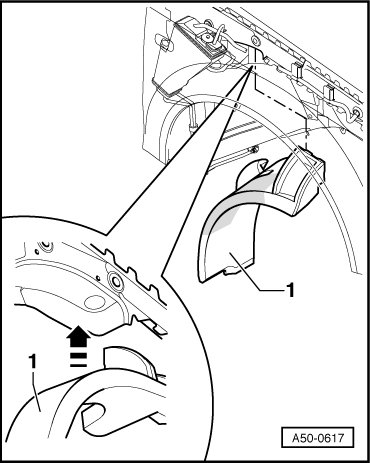 1

1

A50-0617