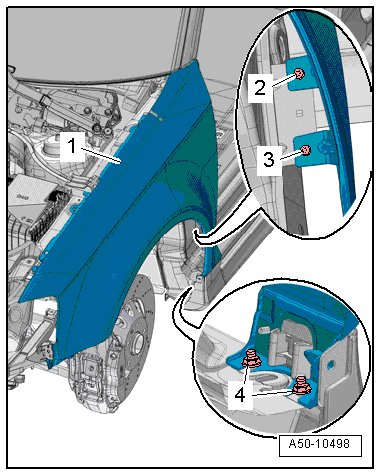 1
2
3
4
A50-10498