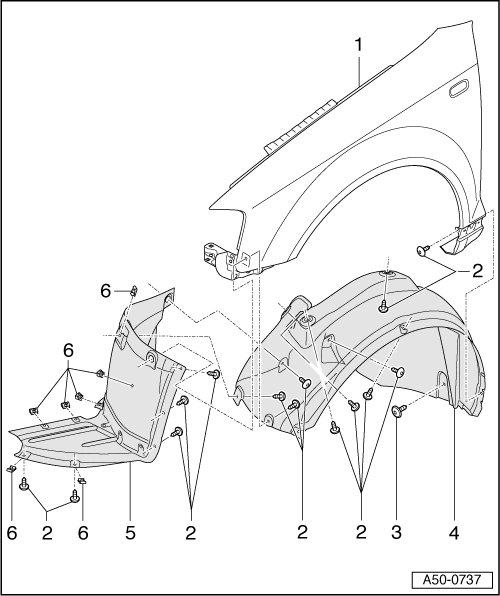 1
2
6
6
6
2
6
5
2
2
2
3
4
A50-0737