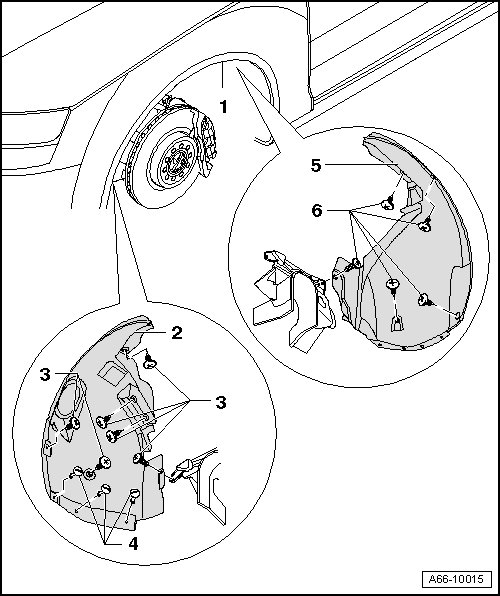 1
5
6
2
3
3
4
A66-10015