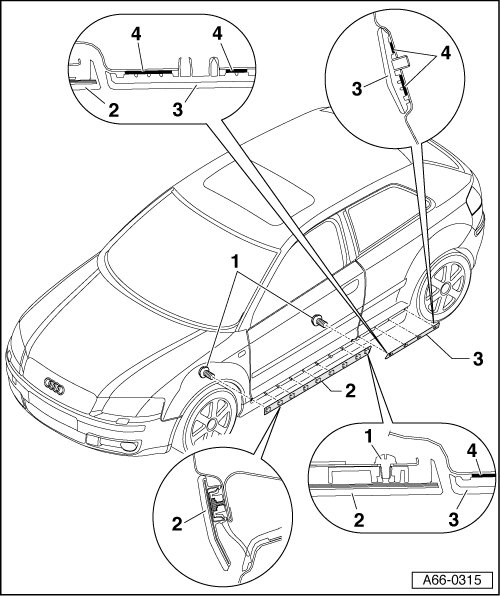 4
4
2
3
4
3
1
3
2
1
4
2
2
3
A66-0315