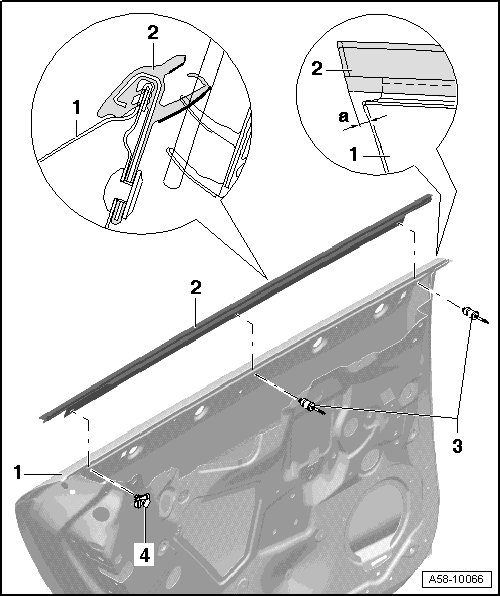 2
1
2
a
1
2
3
1
4
A58-10066