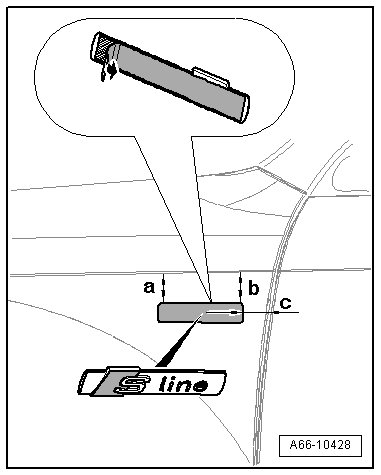 a
b
c
S line
A66-10428