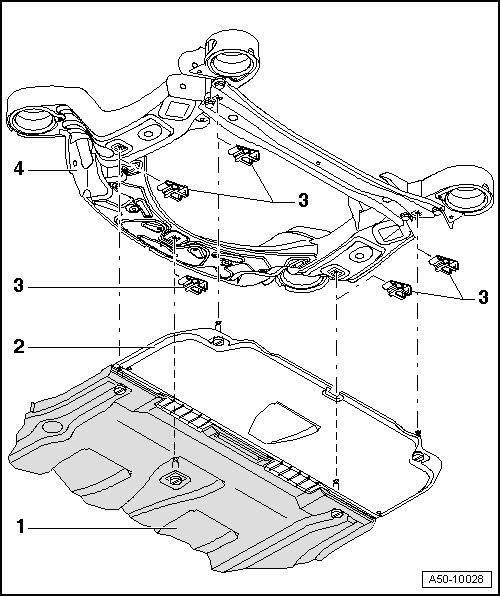 4
3
3
3
2
1
A50-10028