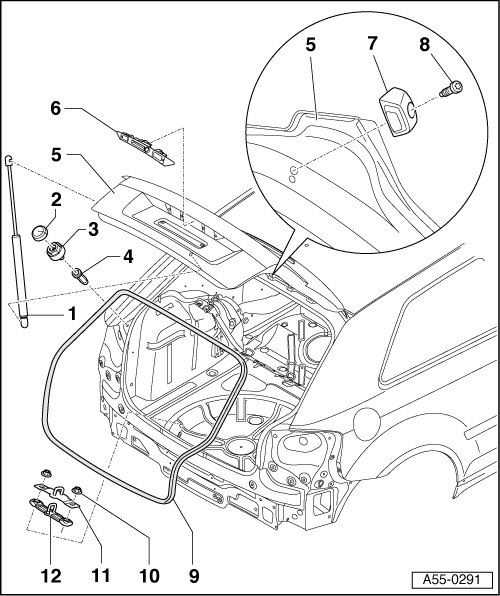 5
7
8
6
5
2
3
4
1
12
11
10
9
A55-0291