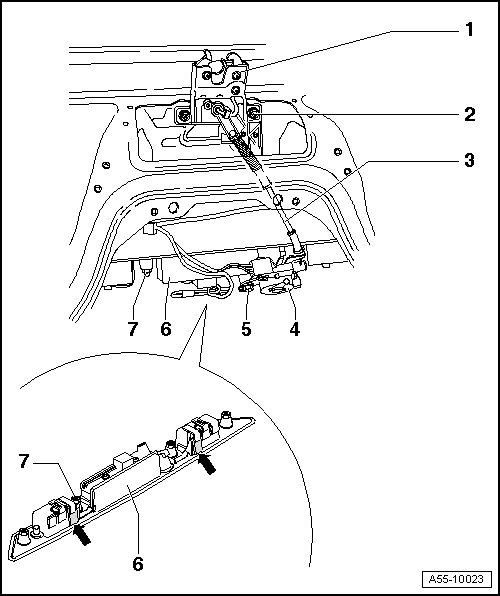 1
2
3
7
6
5
4
7
6
A55-10023