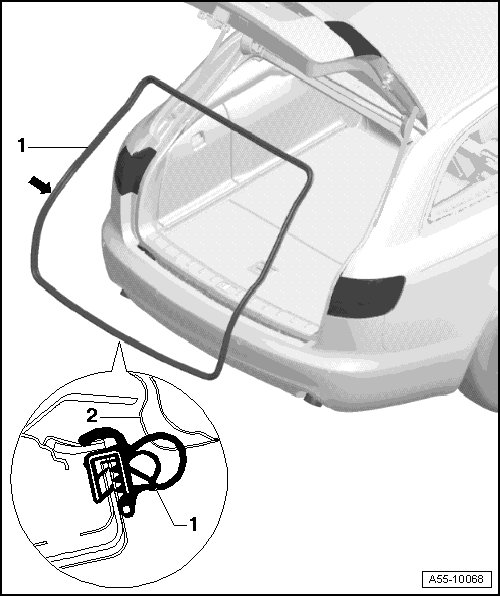 1

2

1

A55-10068