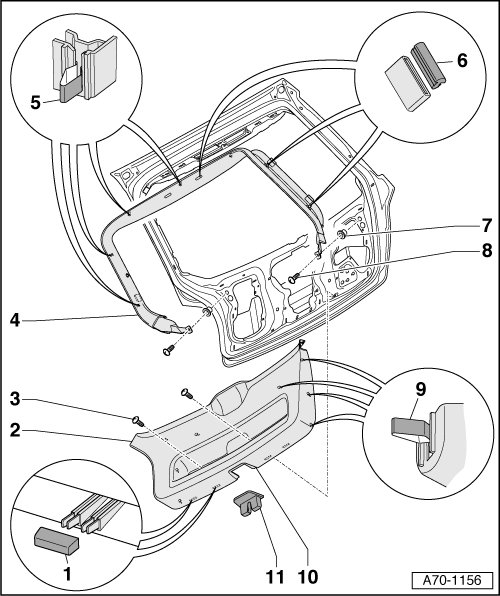 5
6
7
8
4
3
2
9
1
11
10
A70-1156