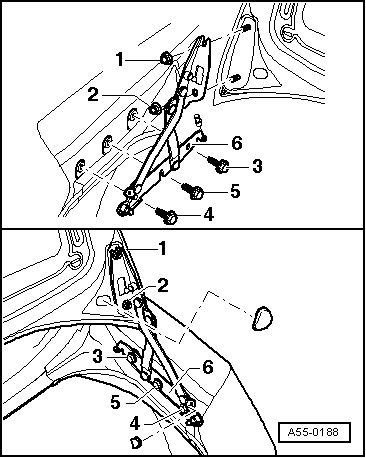 1
2
6
3
5
4
1
2
3
6
5
4
A55-0188