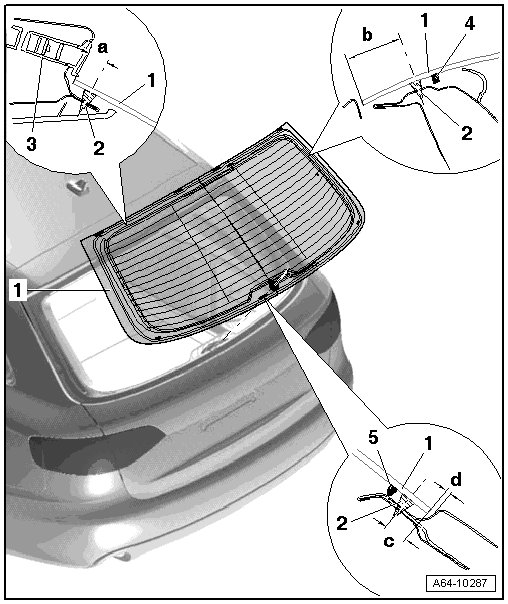 a
1
3
2
b
1
4
2
1
5
1
d
2
c
A64-10287