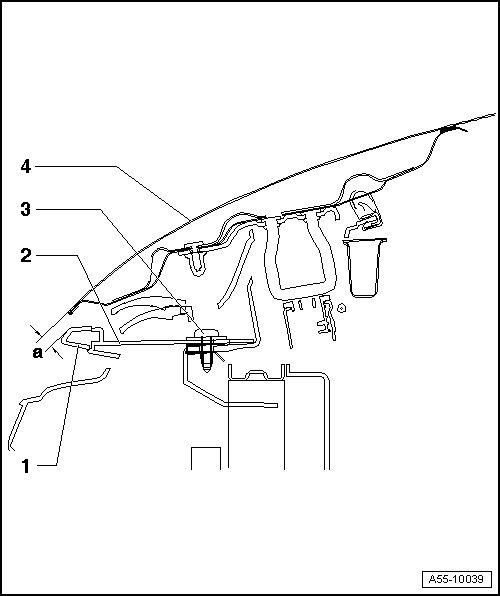 4
3
2
a
1
A55-10039