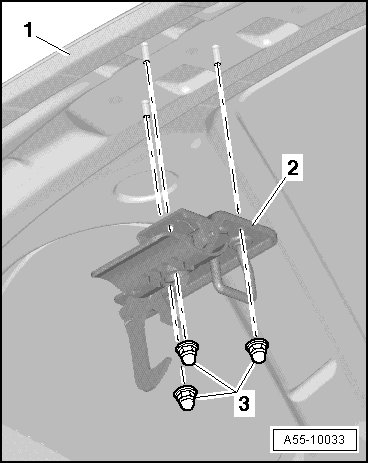 1
2
3
A55-10033