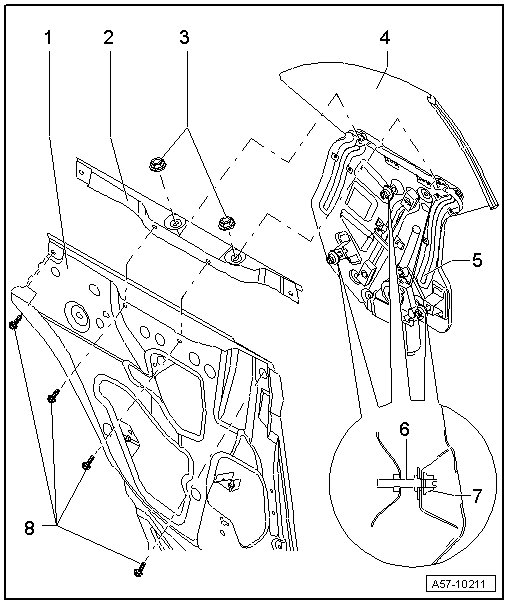 1
2
3
4
5
6
7
8
A57-10211