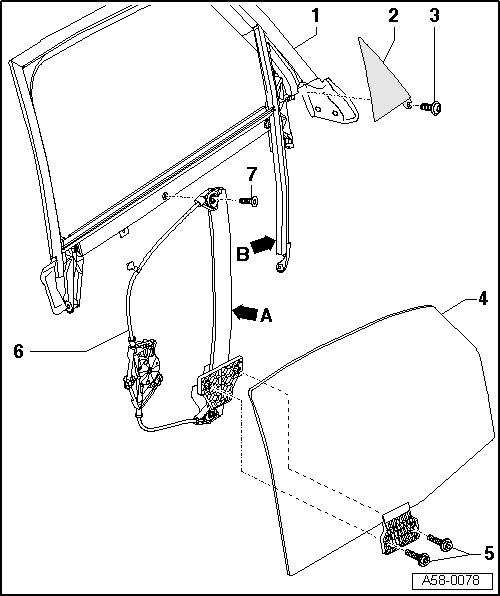 1
2
3
7
B
A
4
6
5
A58-0078