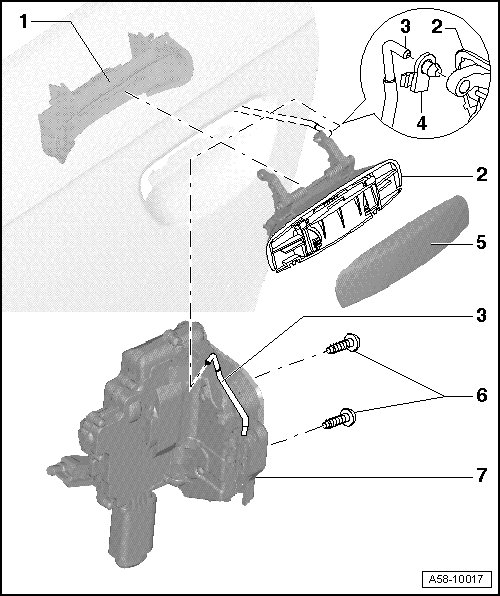 1
3
2
4
2
5
3
6
7
A58-10017