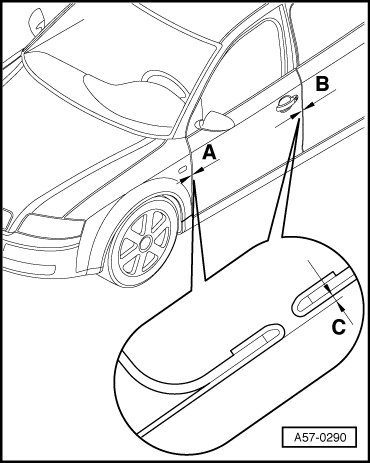 B
A
C
A57-0290