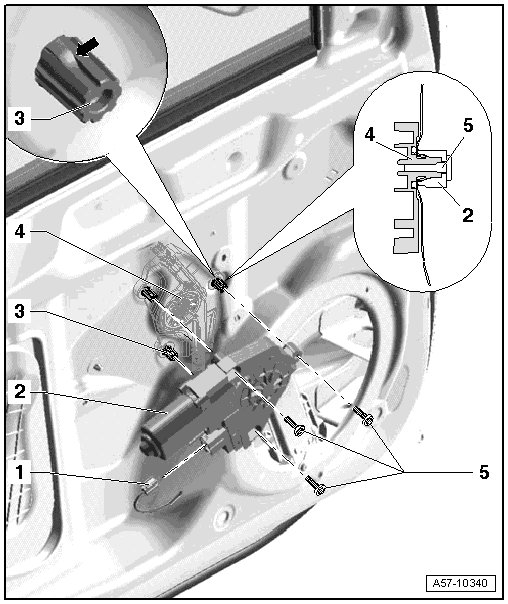 3

4

5

2

4

3

2

1

5

A57-10340